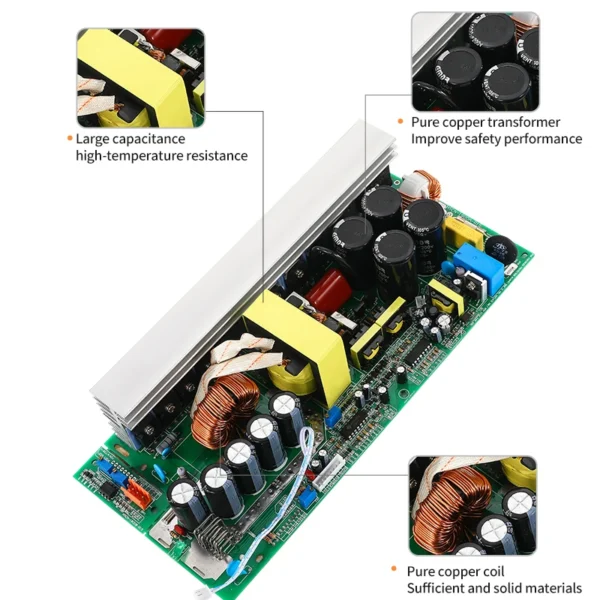 • Large capacitance high-temperature resistance

• Pure copper transformer Improve safety performance

• Pure copper coil Sufficient and solid materials